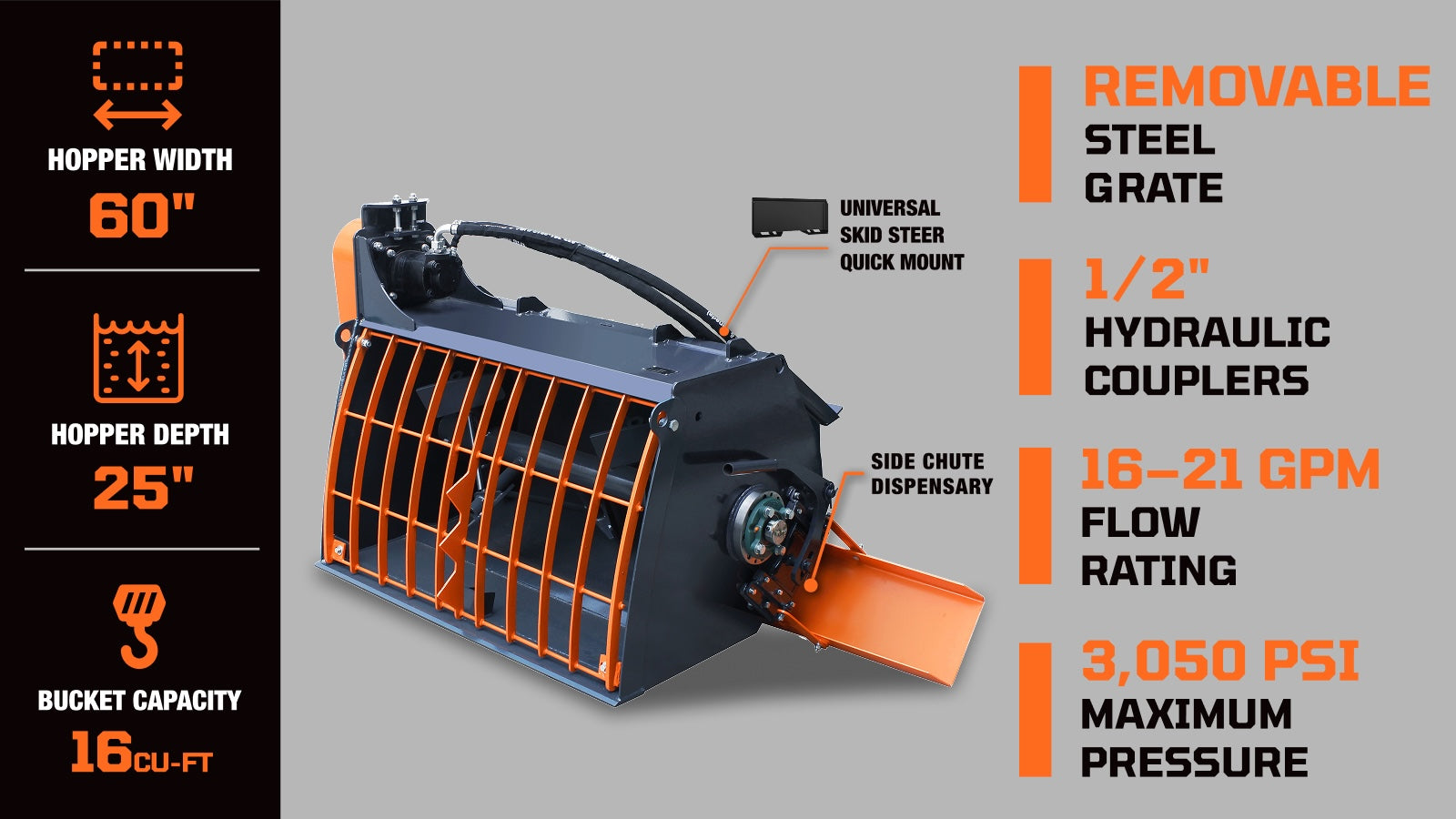 HOPPER WIDTH
60"

HOPPER DEPTH
25"

BUCKET CAPACITY
16CU-FT

UNIVERSAL SKID STEER QUICK MOUNT

SIDE CHUTE DISPENSARY

REMOVABLE STEEL GRATE

1/2" HYDRAULIC COUPLERS

16–21 GPM FLOW RATING

3,050 PSI MAXIMUM PRESSURE