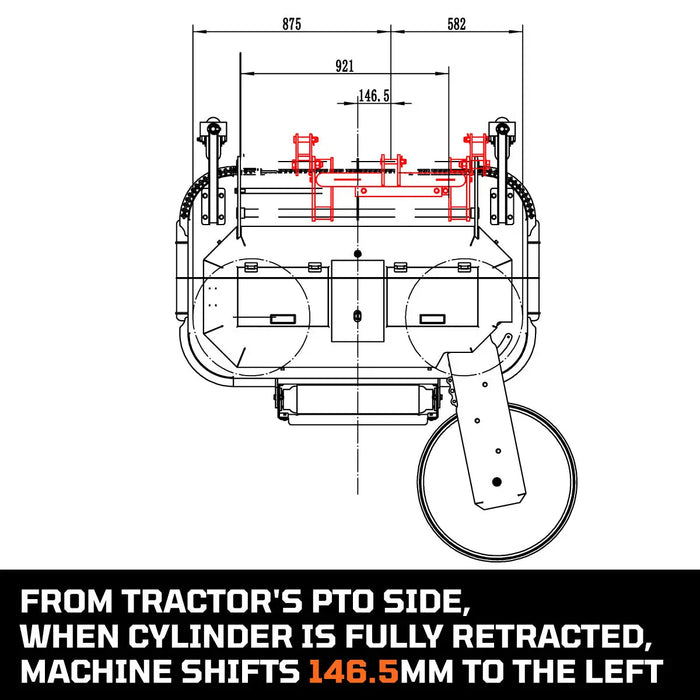 875
582
921
146.5

FROM TRACTOR'S PTO SIDE,
WHEN CYLINDER IS FULLY RETRACTED,
MACHINE SHIFTS 146.5MM TO THE LEFT