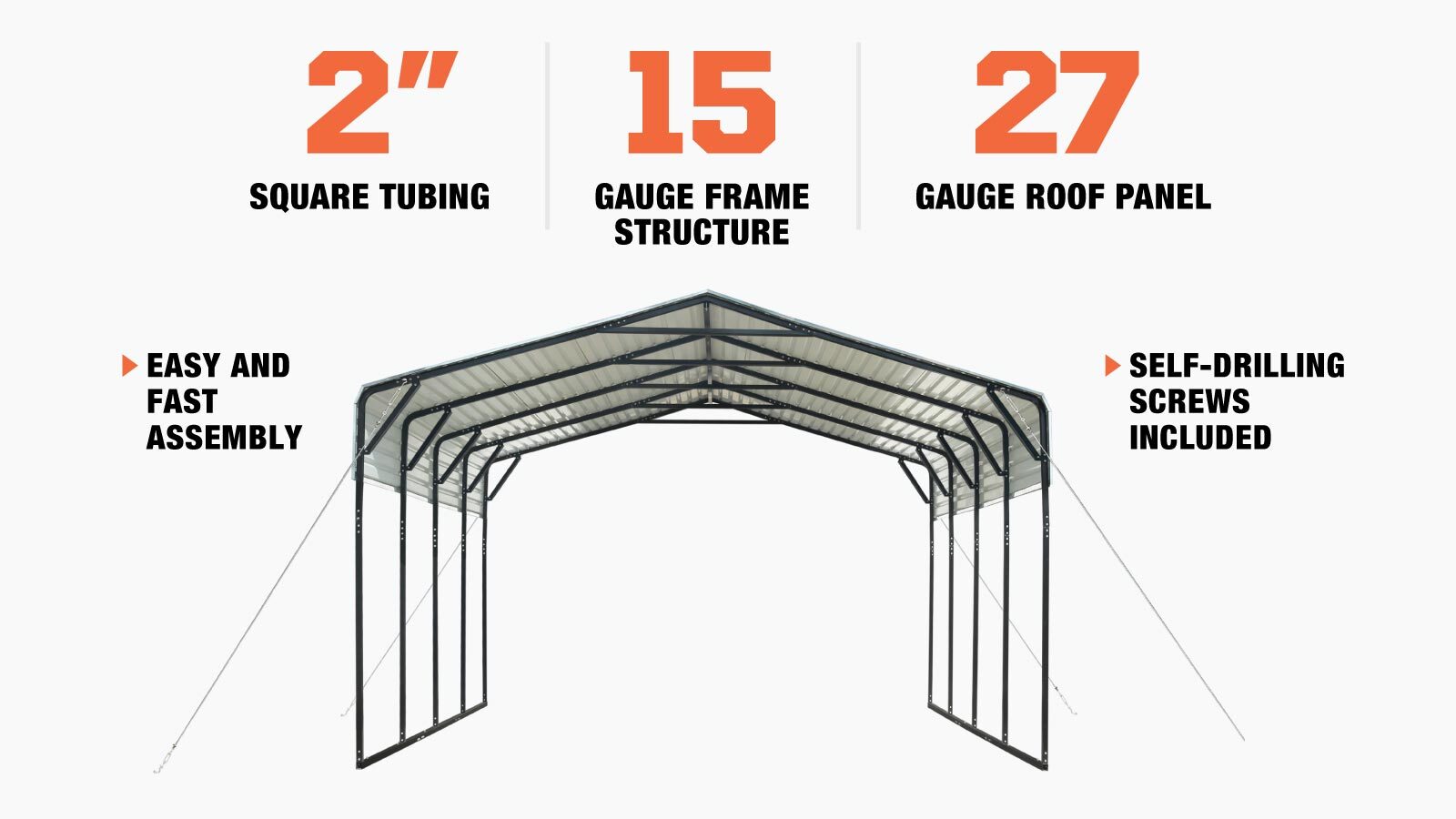 2"
SQUARE TUBING

15
GAUGE FRAME STRUCTURE

27
GAUGE ROOF PANEL

EASY AND FAST ASSEMBLY

SELF-DRILLING SCREWS INCLUDED