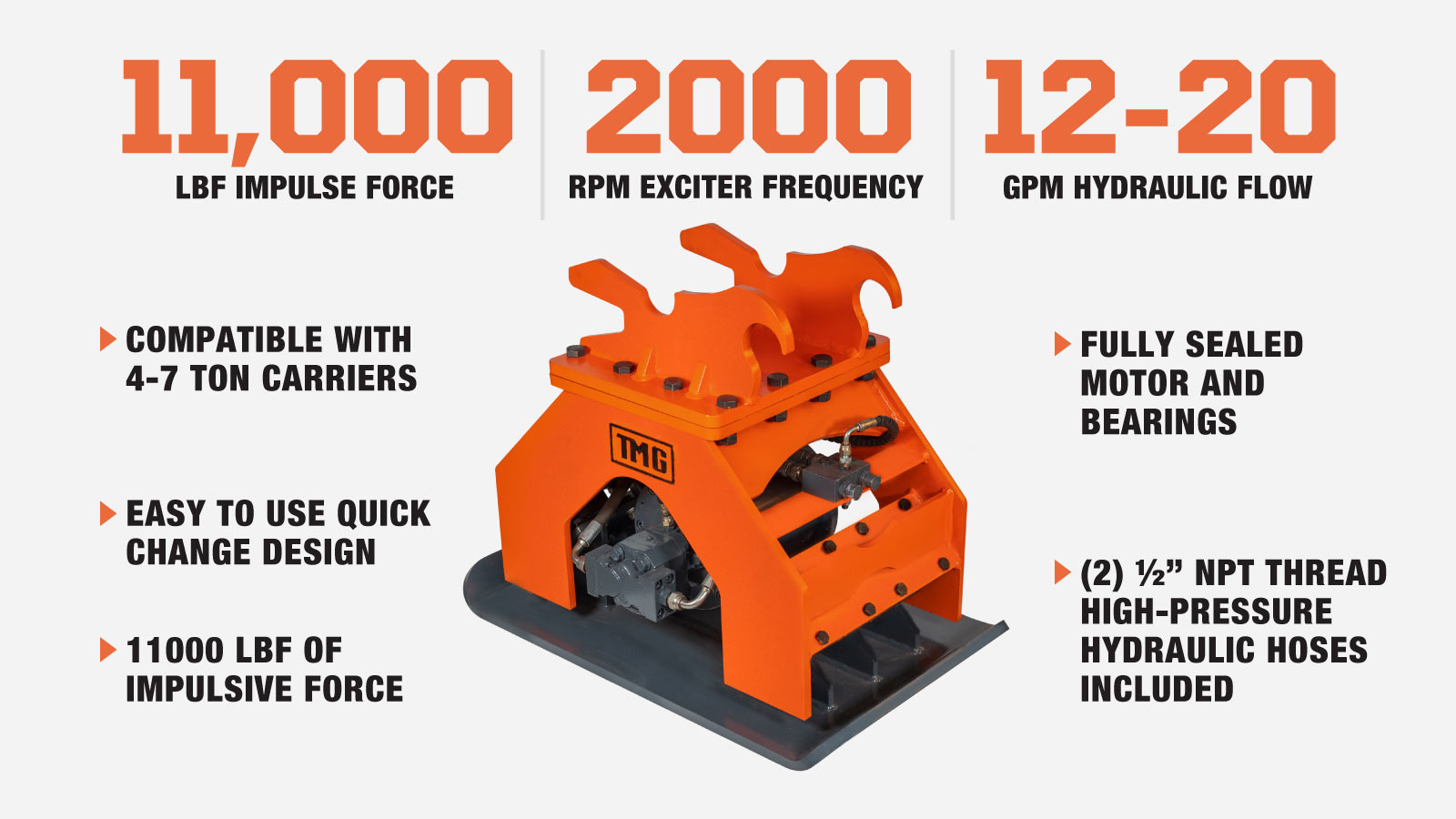 11,000
LBF IMPULSE FORCE

2000
RPM EXCITER FREQUENCY

12-20
GPM HYDRAULIC FLOW

COMPATIBLE WITH 4-7 TON CARRIERS

EASY TO USE QUICK CHANGE DESIGN

11000 LBF OF IMPULSIVE FORCE

TMG

FULLY SEALED MOTOR AND BEARINGS

(2) ½” NPT THREAD HIGH-PRESSURE HYDRAULIC HOSES INCLUDED