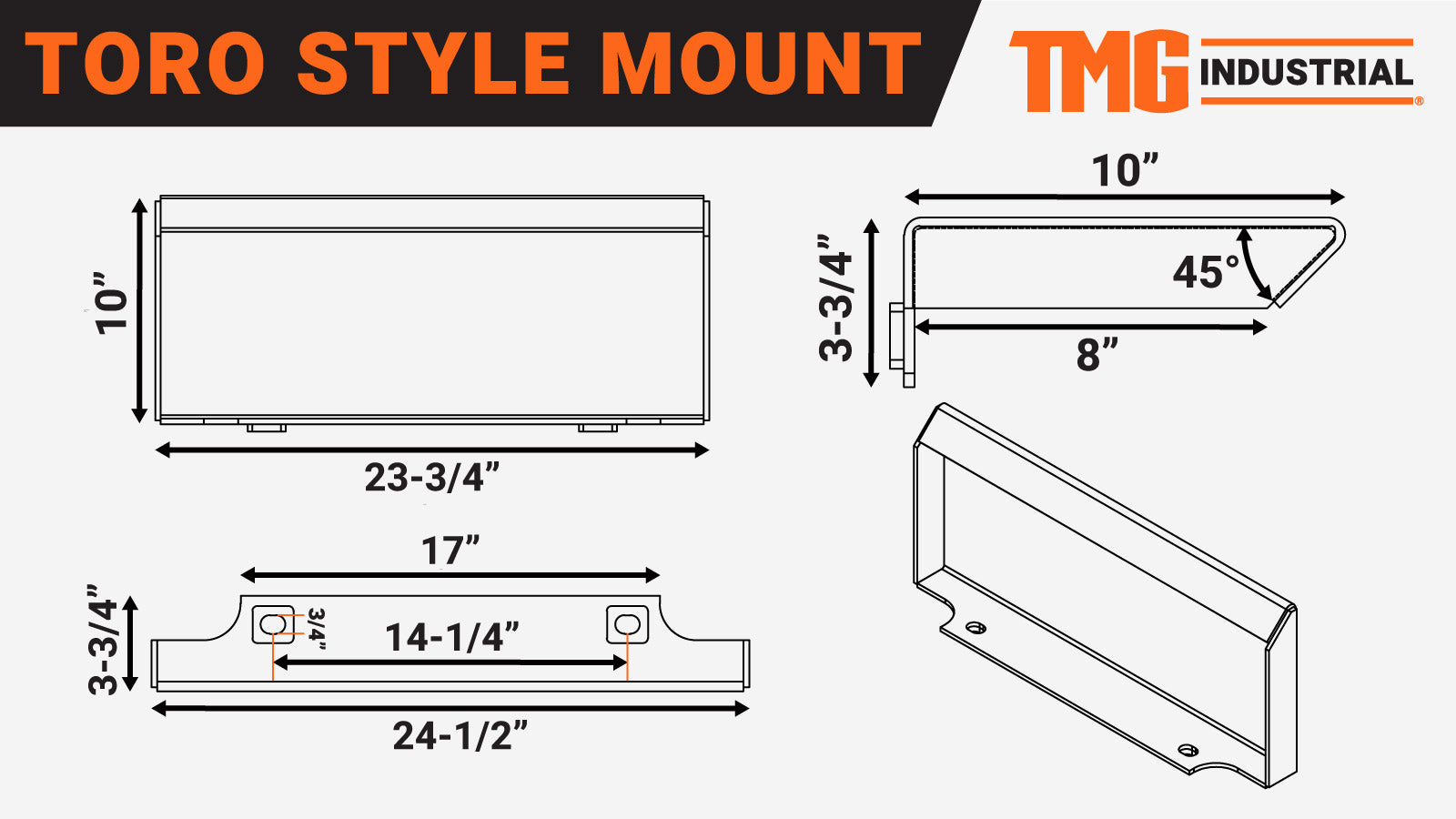 TORO STYLE MOUNT

TMG INDUSTRIAL®

10”

23-3/4”

10”

3-3/4”

45°

8”

17”

3-3/4”

3/4”

14-1/4”

24-1/2”