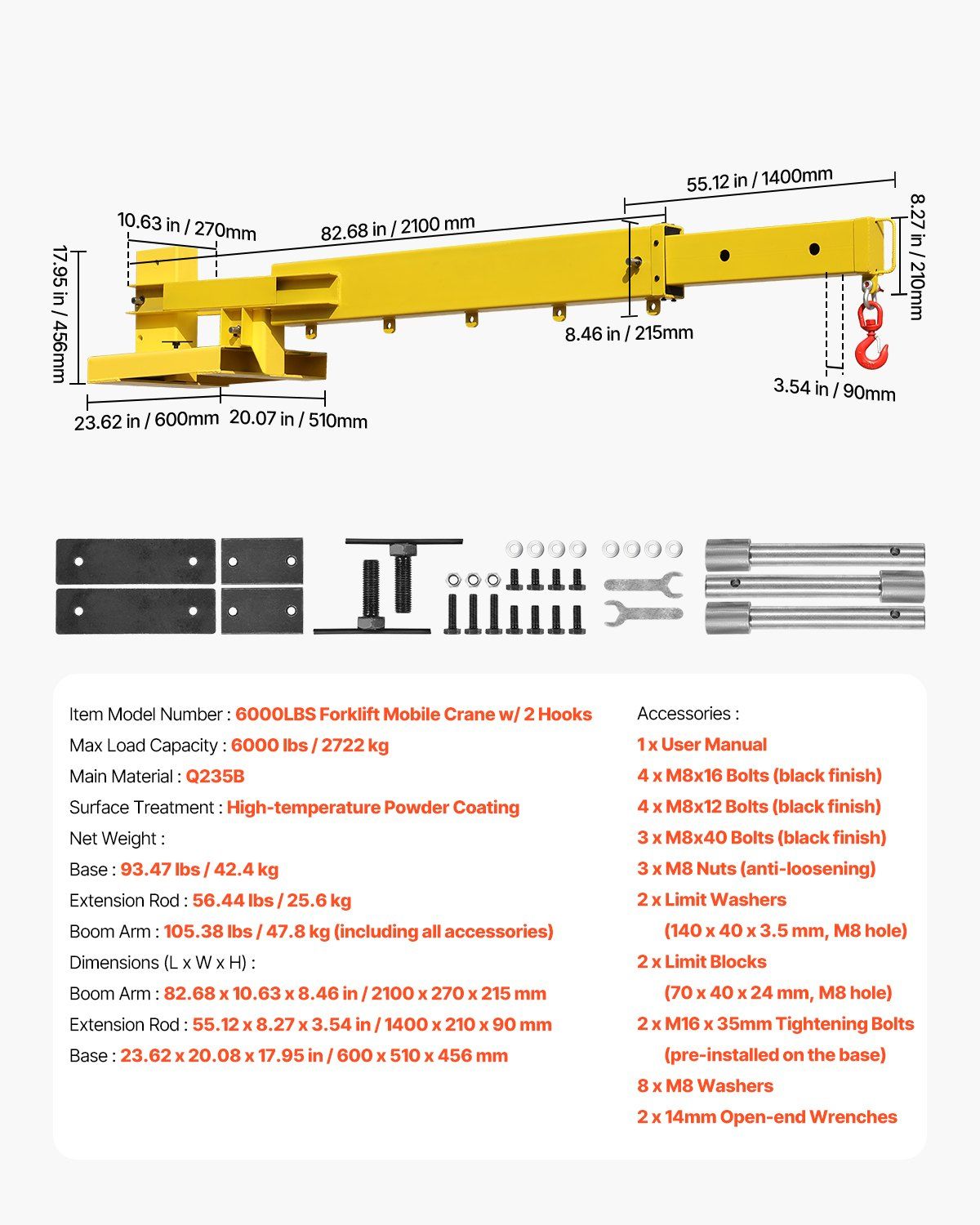 55.12 in / 1400mm

10.63 in / 270mm

82.68 in / 2100 mm

8.27 in / 210mm

17.95 in / 456mm

8.46 in / 215mm

3.54 in / 90mm

23.62 in / 600mm

20.07 in / 510mm

Item Model Number : 6000LBS Forklift Mobile Crane w/ 2 Hooks
Max Load Capacity : 6000 lbs / 2722 kg
Main Material : Q235B
Surface Treatment : High-temperature Powder Coating
Net Weight :
Base : 93.47 lbs / 42.4 kg
Extension Rod : 56.44 lbs / 25.6 kg
Boom Arm : 105.38 lbs / 47.8 kg (including all accessories)
Dimensions (L x W x H) :
Boom Arm : 82.68 x 10.63 x 8.46 in / 2100 x 270 x 215 mm
Extension Rod : 55.12 x 8.27 x 3.54 in / 1400 x 210 x 90 mm
Base : 23.62 x 20.08 x 17.95 in / 600 x 510 x 456 mm

Accessories :
1 x User Manual
4 x M8x16 Bolts (black finish)
4 x M8x12 Bolts (black finish)
3 x M8x40 Bolts (black finish)
3 x M8 Nuts (anti-loosening)
2 x Limit Washers
(140 x 40 x 3.5 mm, M8 hole)
2 x Limit Blocks
(70 x 40 x 24 mm, M8 hole)
2 x M16 x 35mm Tightening Bolts
(pre-installed on the base)
8 x M8 Washers
2 x 14mm Open-end Wrenches